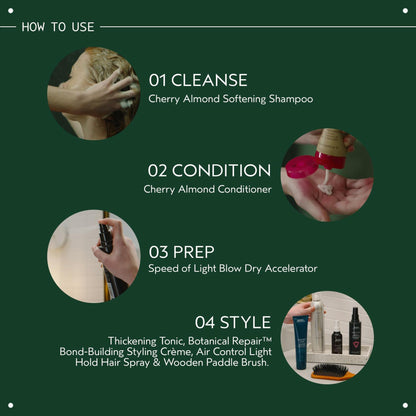 HOW TO USE

01 CLEANSE
Cherry Almond Softening Shampoo

02 CONDITION
Cherry Almond Conditioner

03 PREP
Speed of Light Blow Dry Accelerator

04 STYLE
Thickening Tonic, Botanical Repair™ Bond-Building Styling Crème, Air Control Light Hold Hair Spray & Wooden Paddle Brush.